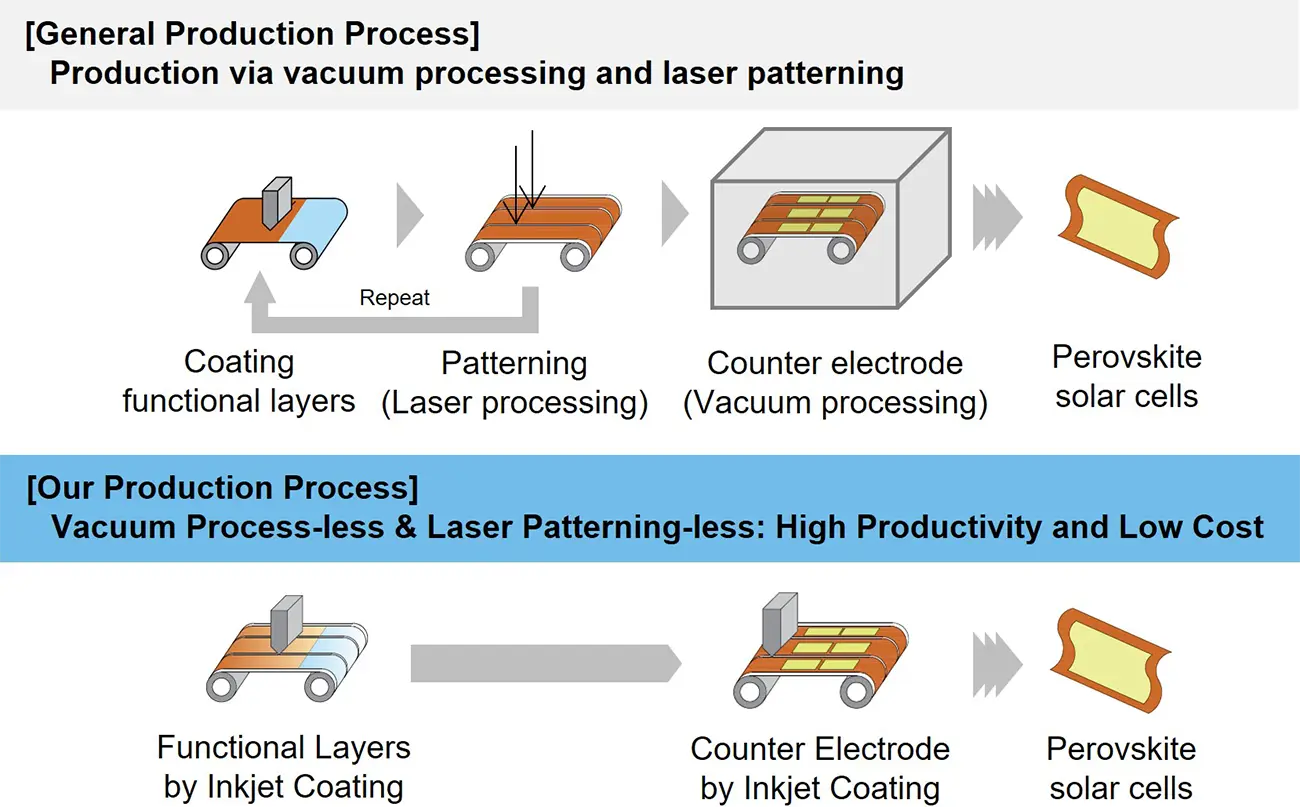 [General Production Process]
Production via vacuum processing and laser patterning

Repeat

Coating functional layers

Patterning (Laser processing)

Counter electrode (Vacuum processing)

Perovskite solar cells

[Our Production Process]
Vacuum Process-less & Laser Patterning-less: High Productivity and Low Cost

Functional Layers by Inkjet Coating

Counter Electrode by Inkjet Coating

Perovskite solar cells