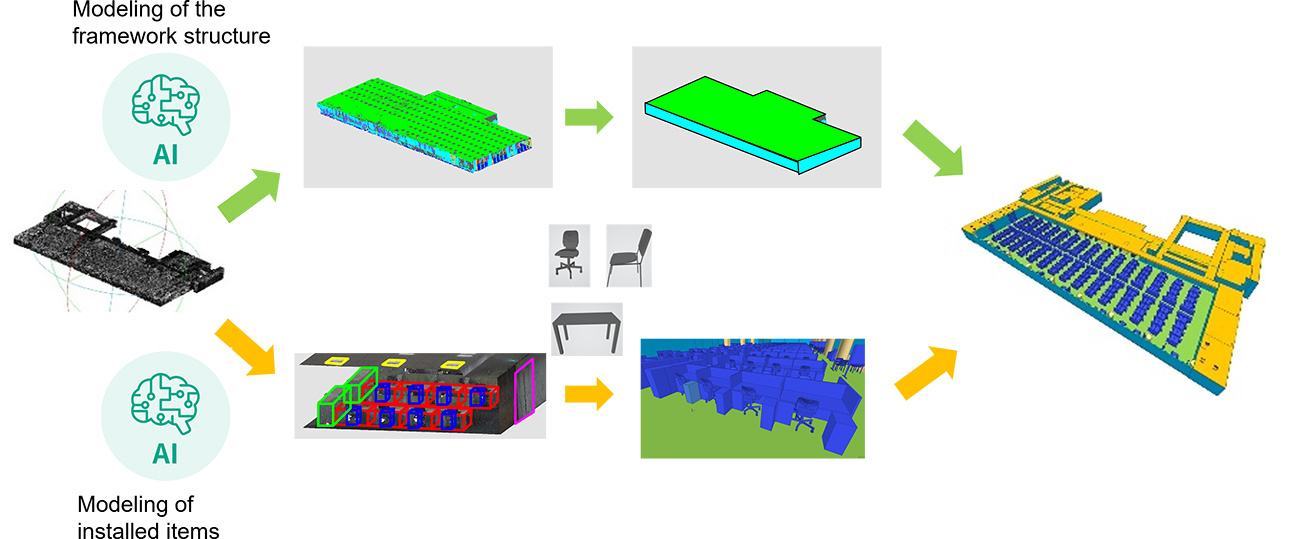 Modeling of the framework structure

AI

AI

Modeling of installed items