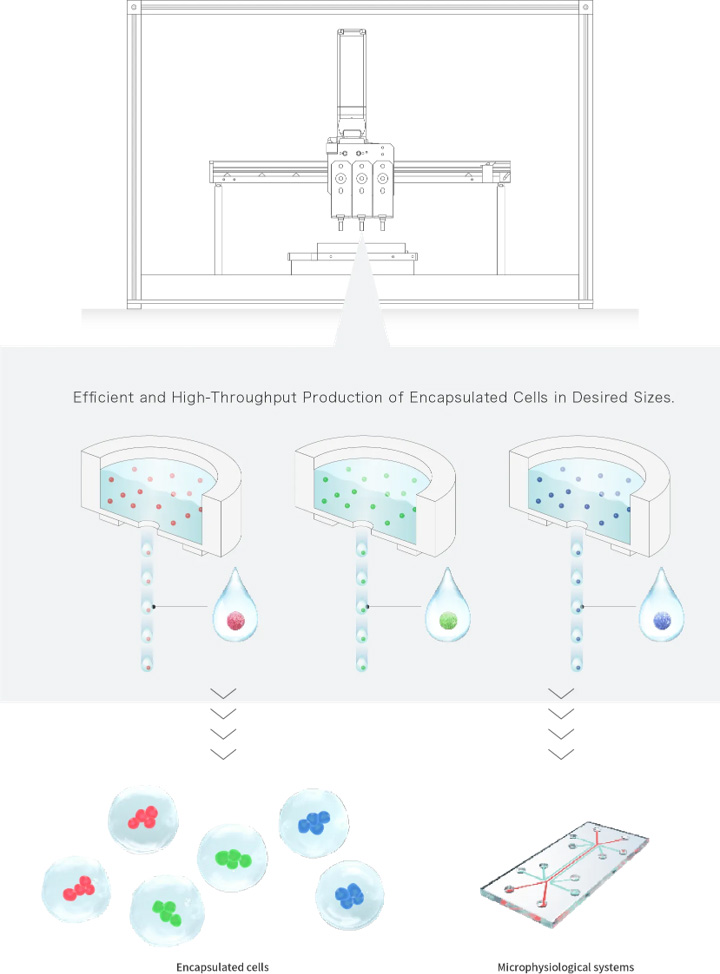 Efficient and High-Throughput Production of Encapsulated Cells in Desired Sizes.

Encapsulated cells

Microphysiological systems