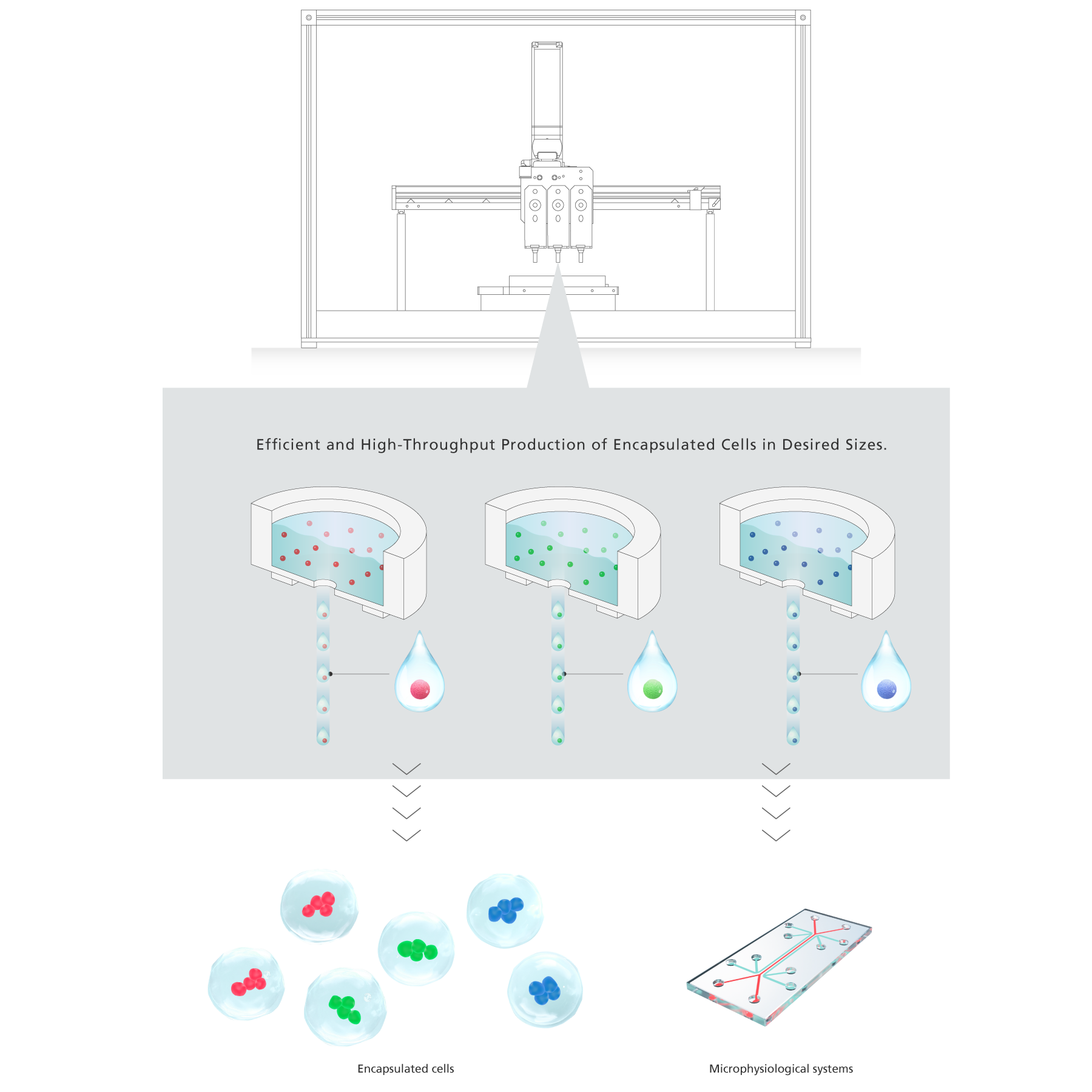 Efficient and High-Throughput Production of Encapsulated Cells in Desired Sizes.

Encapsulated cells

Microphysiological systems