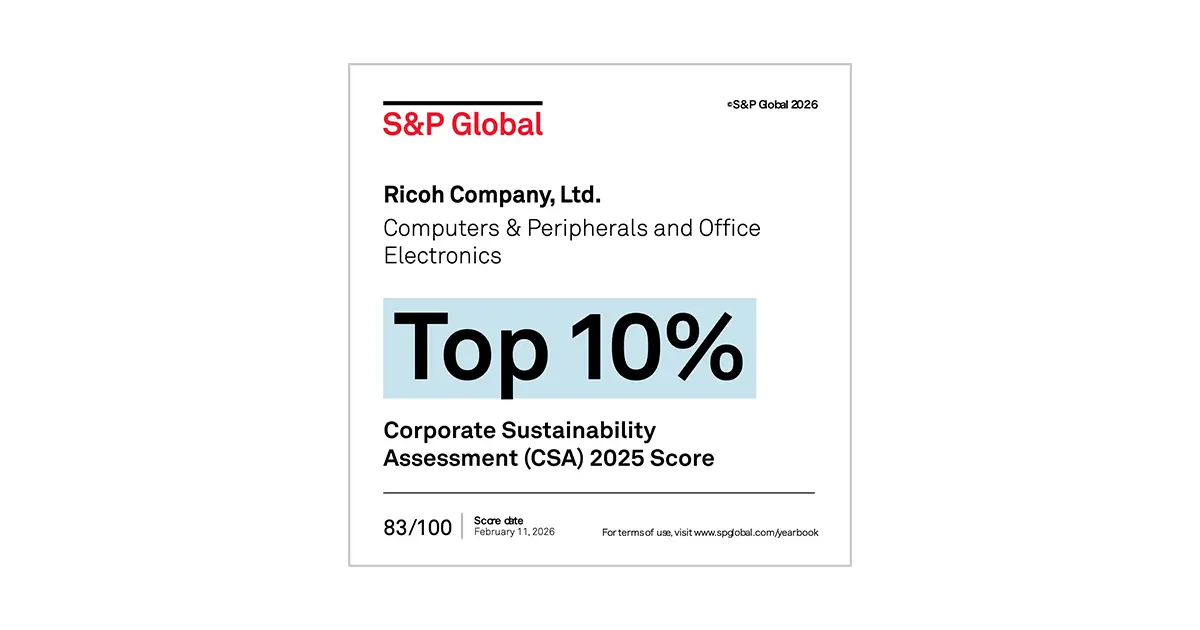 S&P Global

©S&P Global 2026

Ricoh Company, Ltd.

Computers & Peripherals and Office Electronics

Top 10%

Corporate Sustainability Assessment (CSA) 2025 Score

83/100

Score date
February 11, 2026

For terms of use, visit www.spglobal.com/yearbook