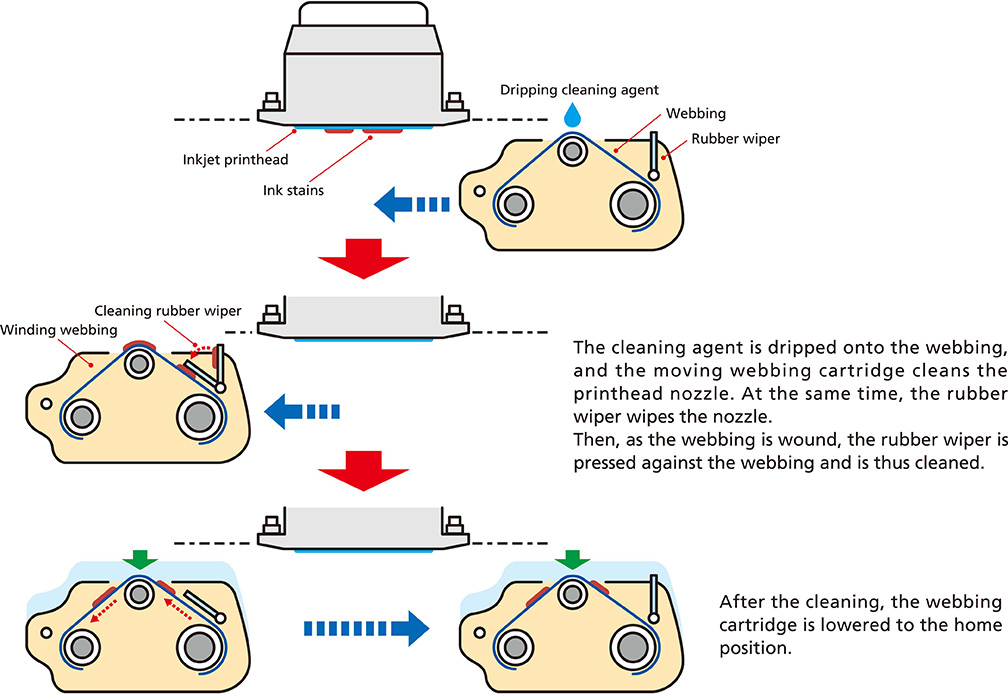 Dripping cleaning agent

Webbing

Rubber wiper

Inkjet printhead

Ink stains

Cleaning rubber wiper

Winding webbing

The cleaning agent is dripped onto the webbing, and the moving webbing cartridge cleans the printhead nozzle. At the same time, the rubber wiper wipes the nozzle.
Then, as the webbing is wound, the rubber wiper is pressed against the webbing and is thus cleaned.

After the cleaning, the webbing cartridge is lowered to the home position.