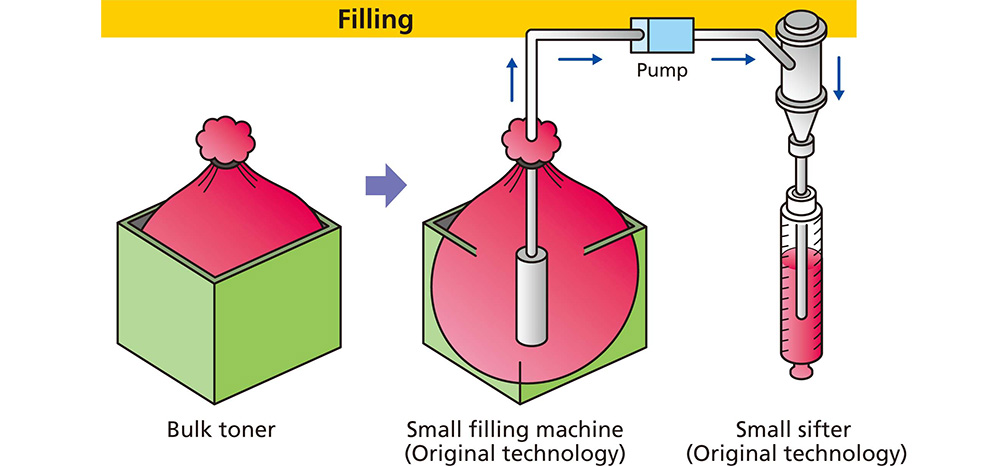 Filling

Pump

Bulk toner

Small filling machine (Original technology)

Small sifter (Original technology)