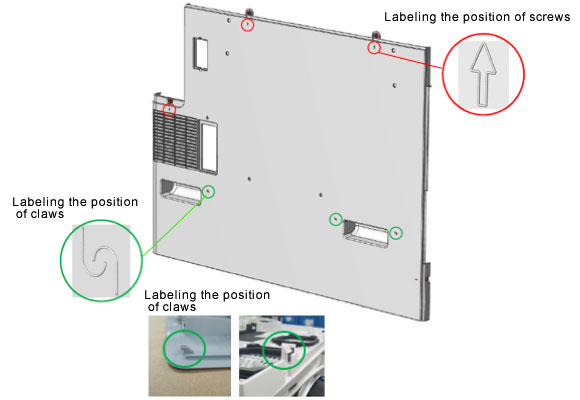 Labeling the position of screws

Labeling the position of claws

Labeling the position of claws