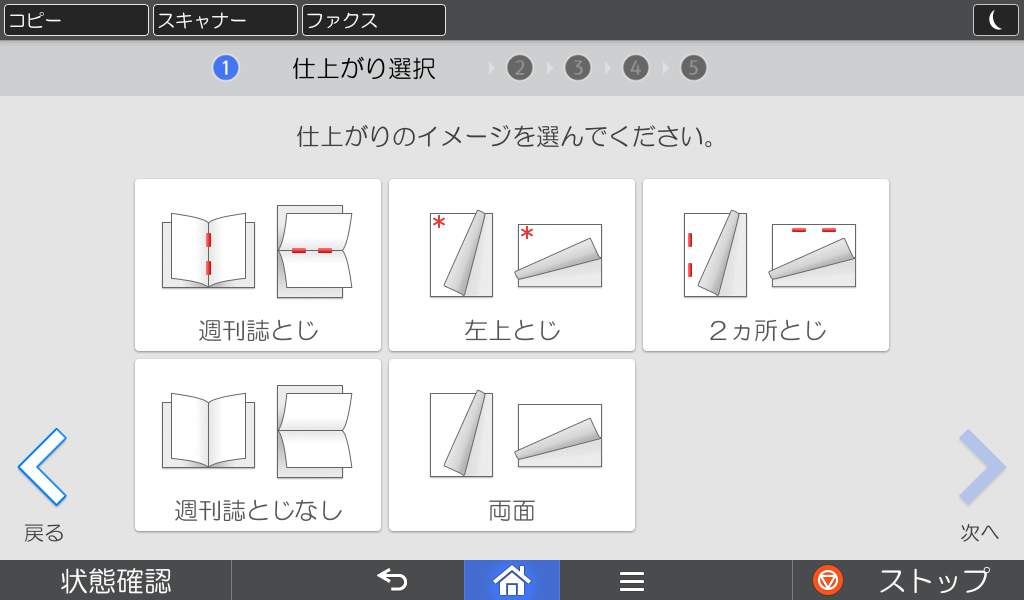 コピー
スキャナー
ファクス

1 仕上がり選択 2 3 4 5

仕上がりのイメージを選んでください。

週刊誌とじ

左上とじ

２ヵ所とじ

週刊誌とじなし

両面

戻る

次へ

状態確認

ストップ