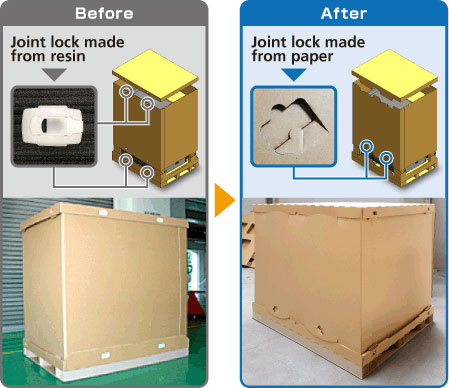 Before

Joint lock made from resin

After

Joint lock made from paper